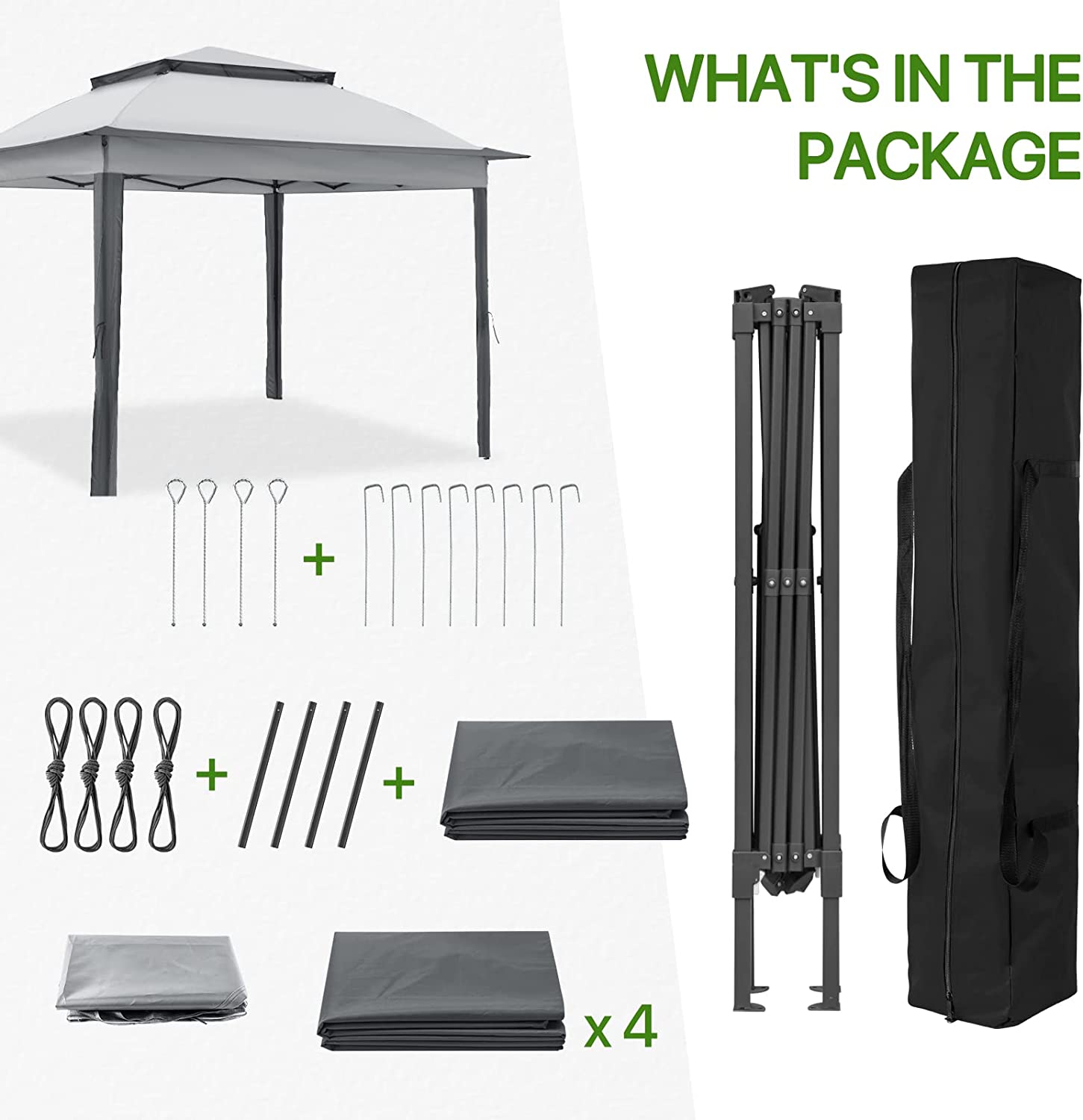 WHAT'S IN THE PACKAGE

+

+

+

x 4