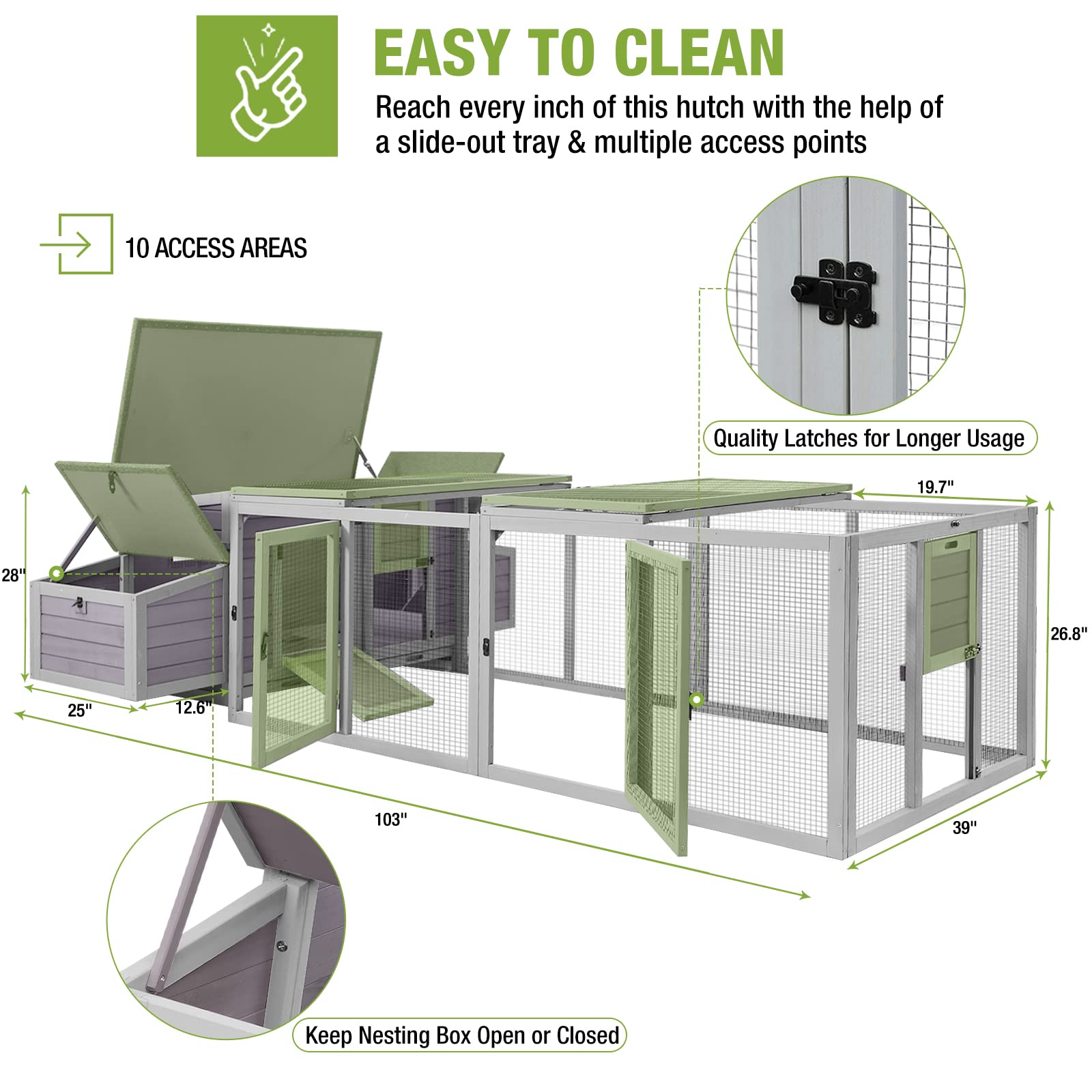 EASY TO CLEAN

Reach every inch of this hutch with the help of a slide-out tray & multiple access points

10 ACCESS AREAS

Quality Latches for Longer Usage

19.7"

28"

26.8"

25"

12.6"

103"

39"

Keep Nesting Box Open or Closed